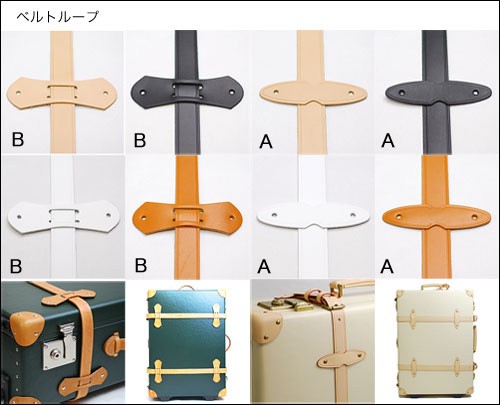 ベルトループ

B B A A

B B A A